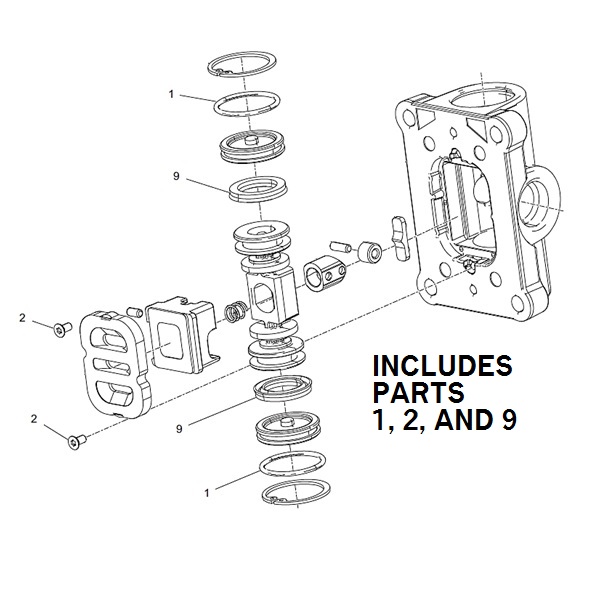 1

9

2

2

9

1

INCLUDES PARTS 1, 2, AND 9